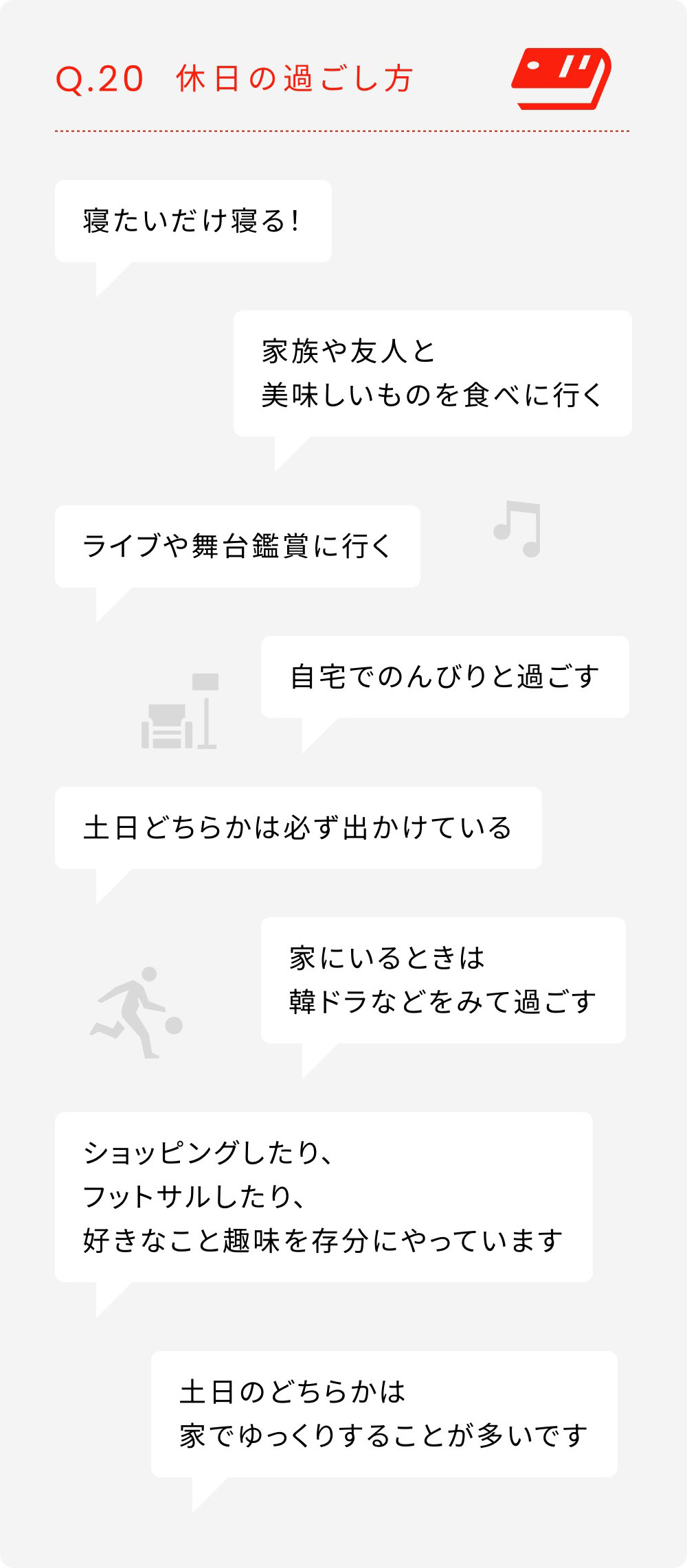 Q.20 休日の過ごし方

寝たいだけ寝る！

家族や友人と
美味しいものを食べに行く

ライブや舞台鑑賞に行く

自宅でのんびりと過ごす

土日どちらかは必ず出かけている

家にいるときは
韓ドラなどをみて過ごす

ショッピングしたり、
フットサルしたり、
好きなこと趣味を存分にやっています

土日のどちらかは
家でゆっくりすることが多いです