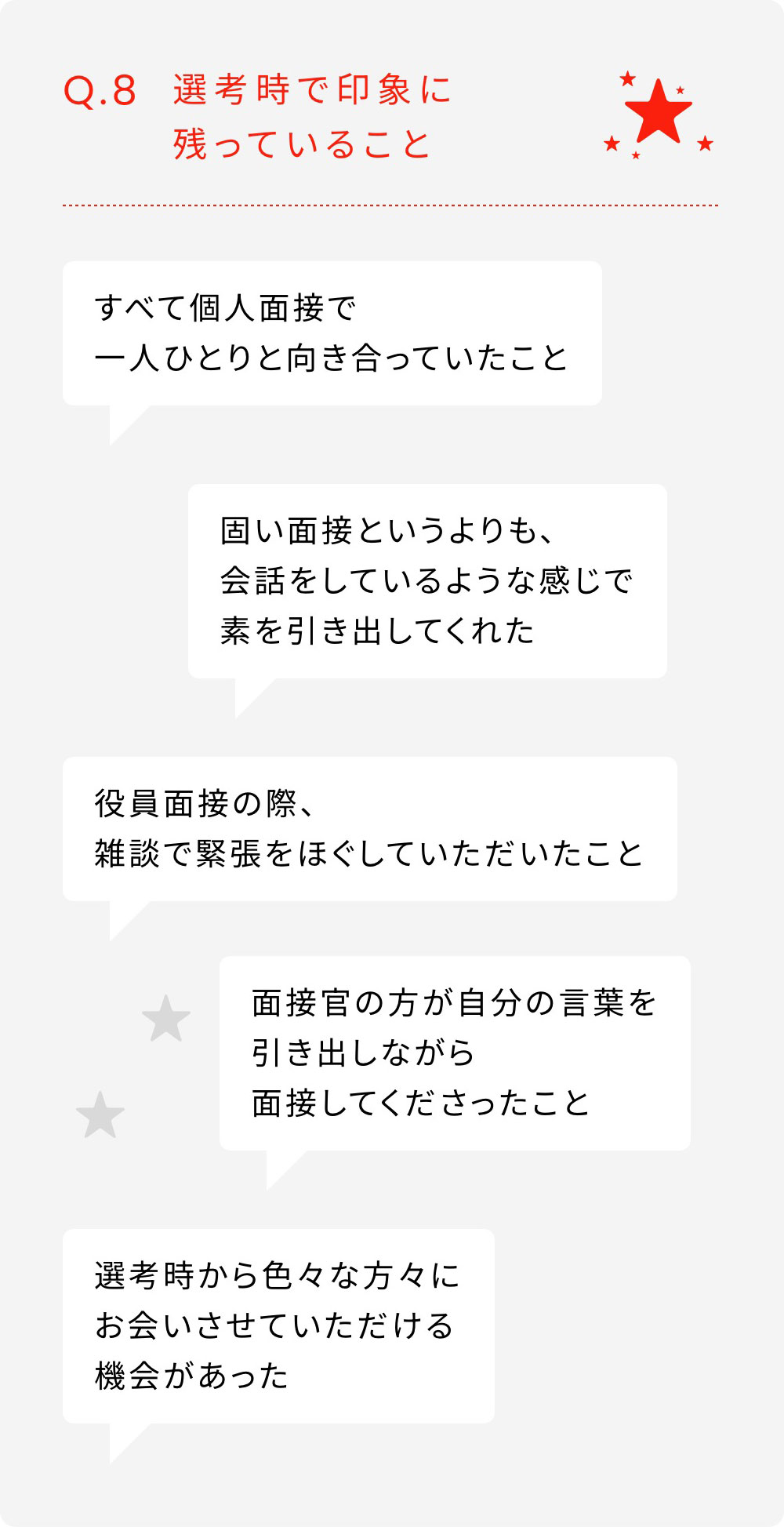 Q.8 選考時で印象に残っていること

すべて個人面接で
一人ひとりと向き合っていたこと

固い面接というよりも、
会話をしているような感じで
素を引き出してくれた

役員面接の際、
雑談で緊張をほぐしていただいたこと

面接官の方が自分の言葉を
引き出しながら
面接してくださったこと

選考時から色々な方々に
お会いさせていただける
機会があった